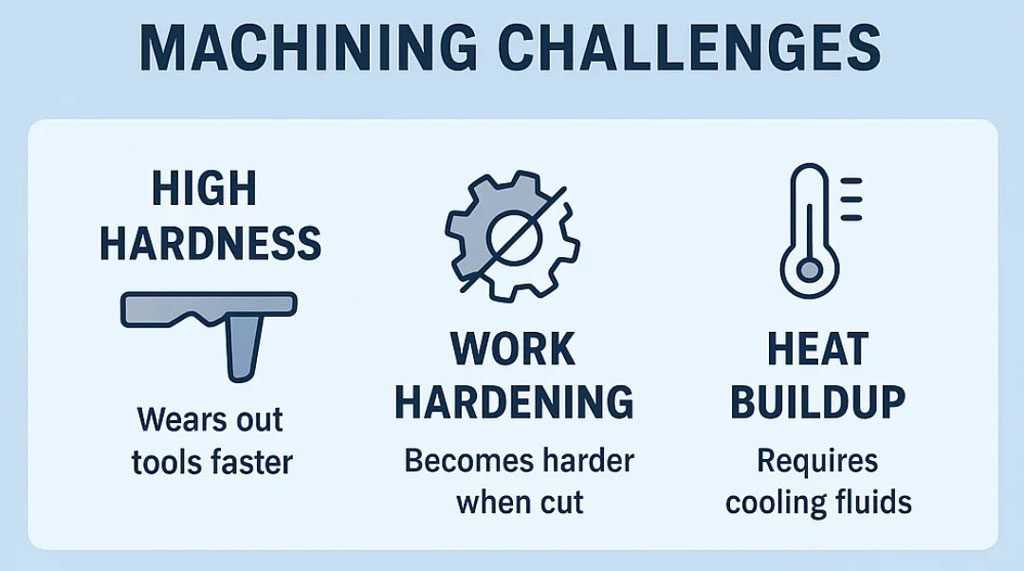 MACHINING CHALLENGES

HIGH HARDNESS

Wears out tools faster

WORK HARDENING

Becomes harder when cut

HEAT BUILDUP

Requires cooling fluids