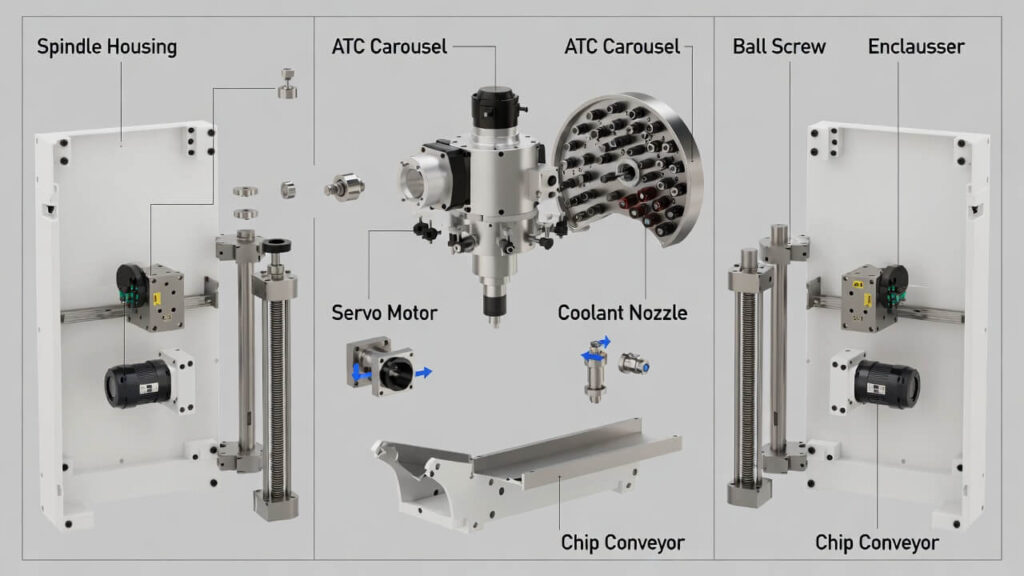 Spindle Housing

ATC Carousel

ATC Carousel

Ball Screw

Enclausser

Servo Motor

Coolant Nozzle

Chip Conveyor

Chip Conveyor