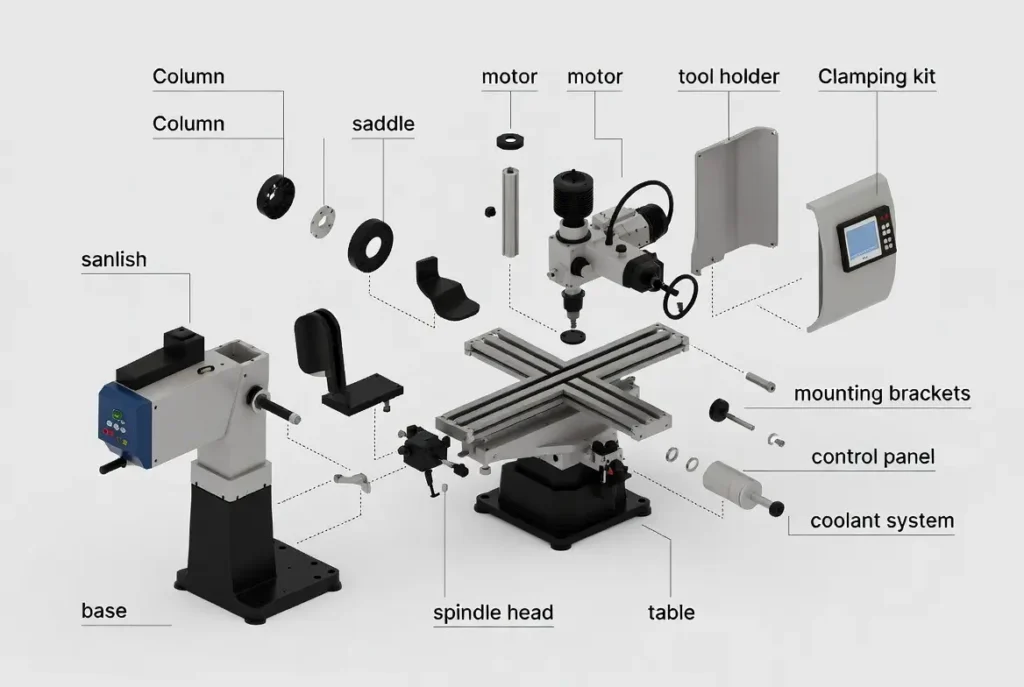 Column

Column

saddle

motor

motor

tool holder

Clamping kit

sanlish

mounting brackets

control panel

coolant system

base

spindle head

table