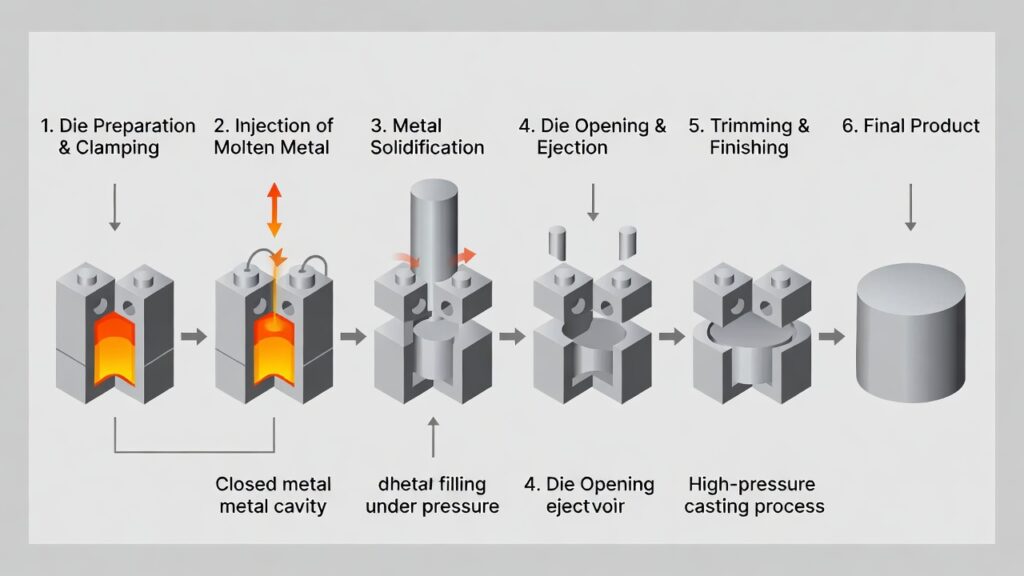 1. Die Preparation & Clamping

2. Injection of Molten Metal

3. Metal Solidification

4. Die Opening & Ejection

5. Trimming & Finishing

6. Final Product

Closed metal metal cavity

dhetal filling under pressure

4. Die Opening ejectvoir

High-pressure casting process