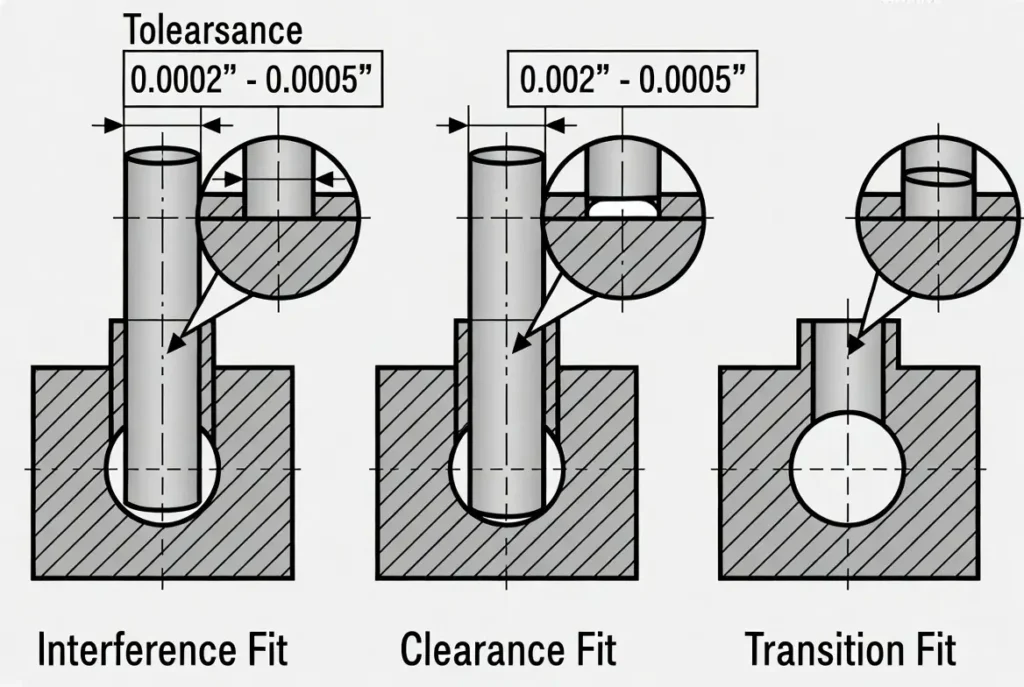 Tolearsance

0.0002" - 0.0005"

0.002" - 0.0005"

Interference Fit

Clearance Fit

Transition Fit